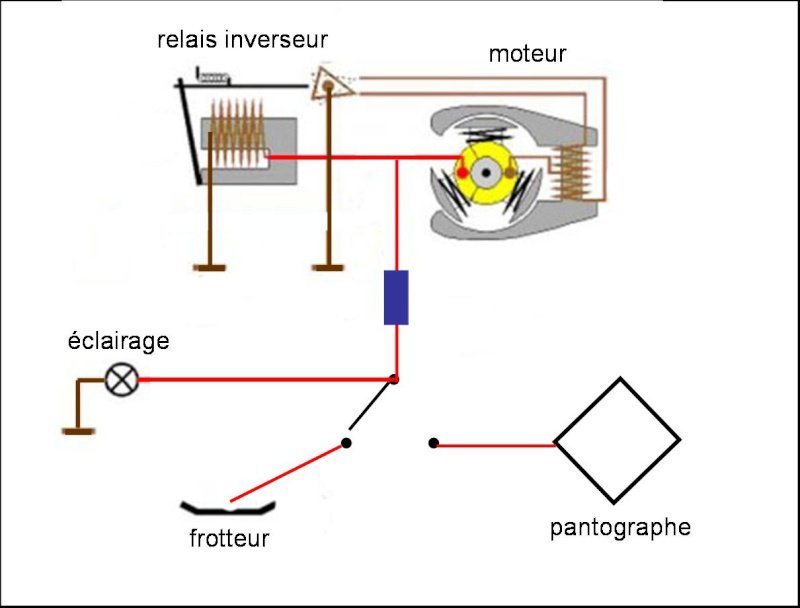 relais inverseur

moteur

éclairage

frotteur

pantographe